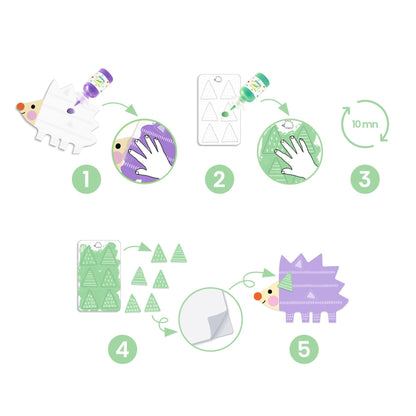 1

2

10 mn

3

4

5