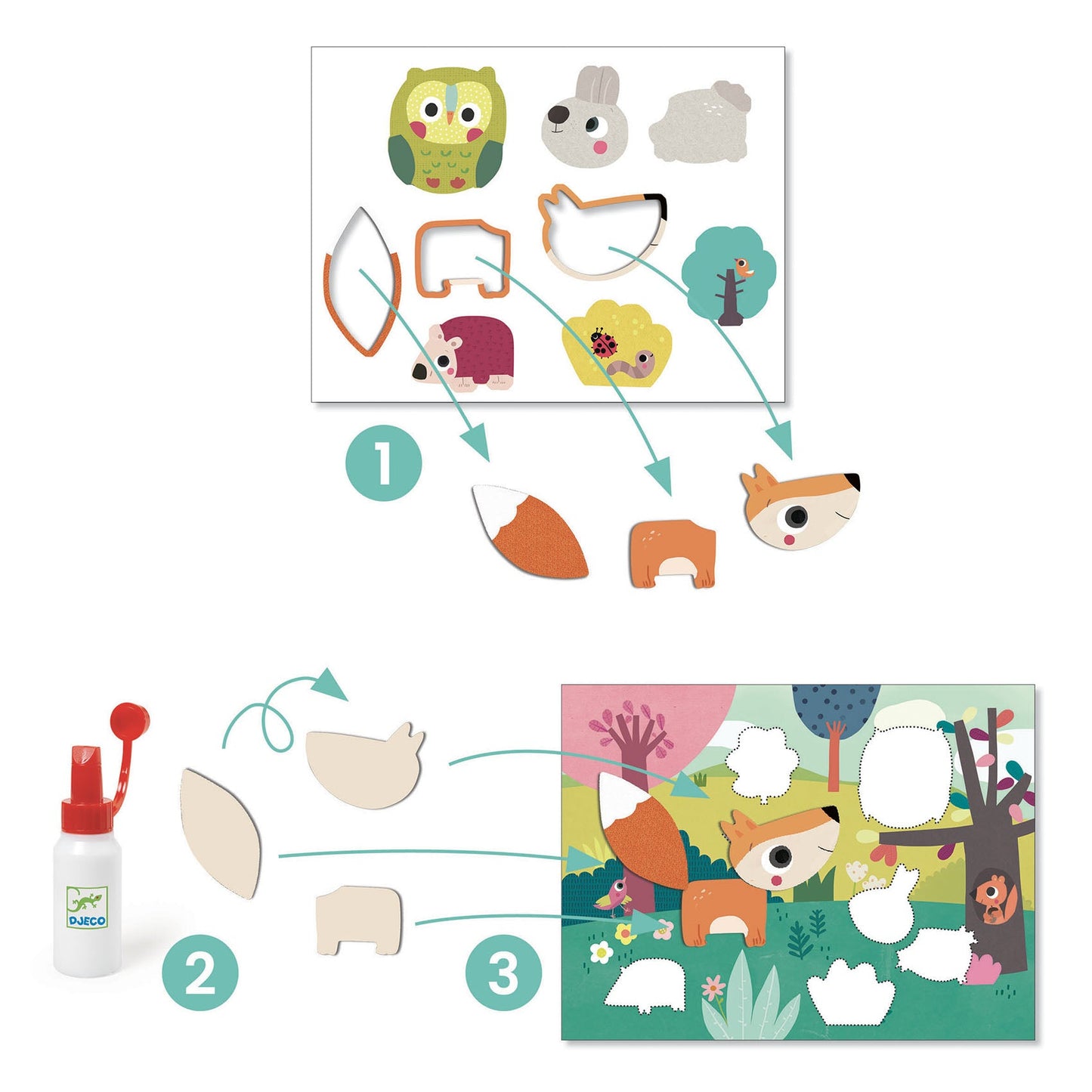 1

DJECO

2

3